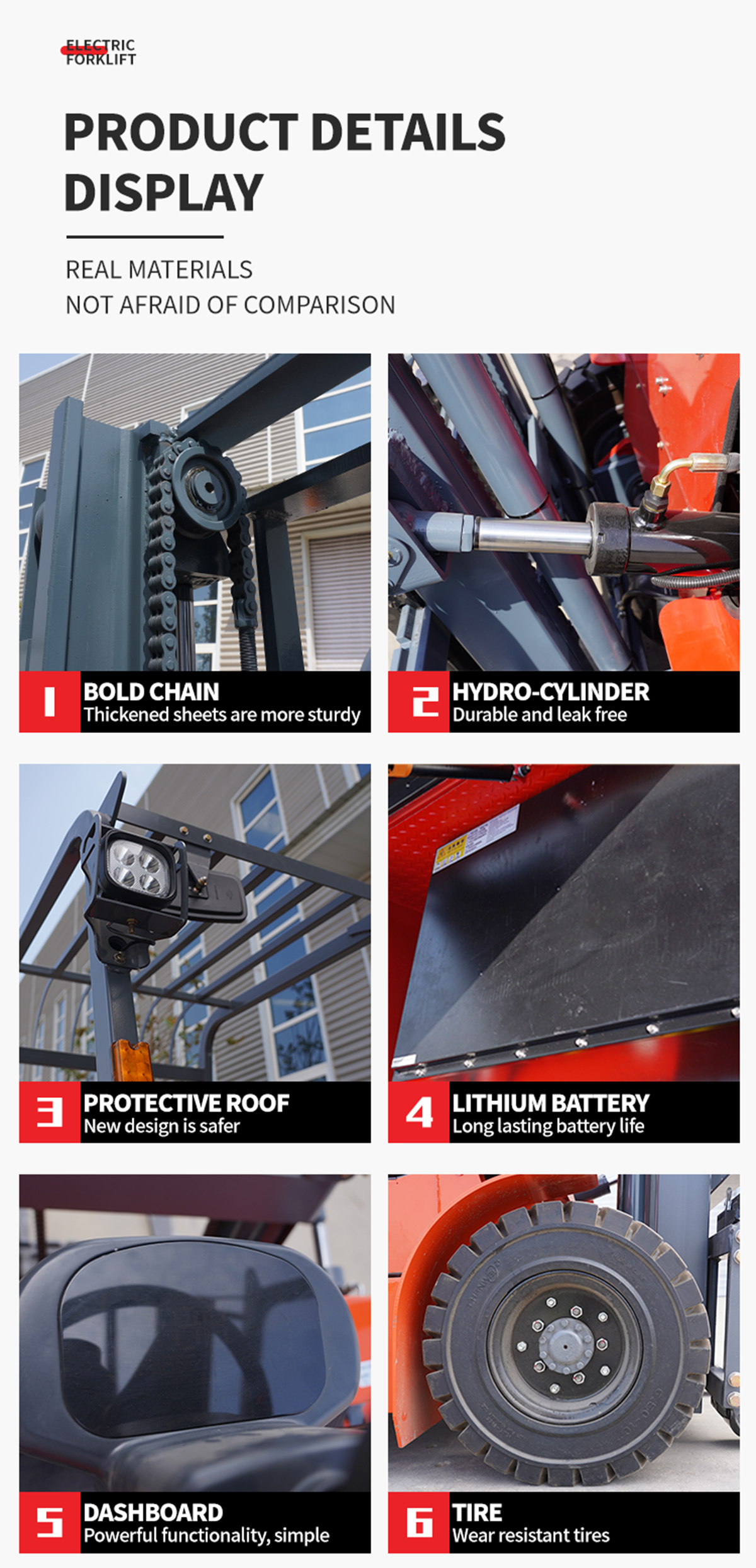 ELECTRIC FORKLIFT

PRODUCT DETAILS DISPLAY

REAL MATERIALS
NOT AFRAID OF COMPARISON

1 BOLD CHAIN
Thickened sheets are more sturdy

2 HYDRO-CYLINDER
Durable and leak free

3 PROTECTIVE ROOF
New design is safer

4 LITHIUM BATTERY
Long lasting battery life

5 DASHBOARD
Powerful functionality, simple

6 TIRE
Wear resistant tires